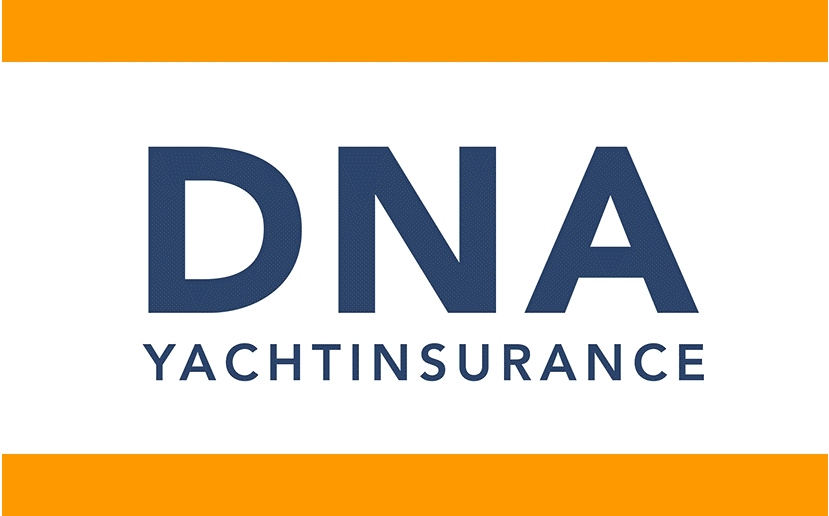 DNA
YACHTINSURANCE